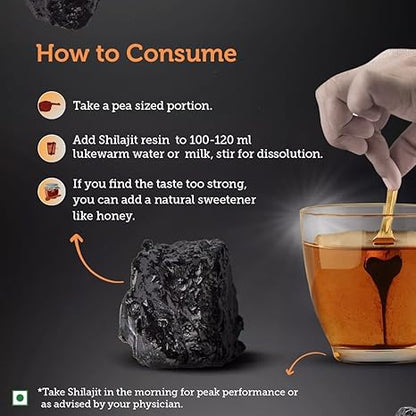 How to Consume

Take a pea sized portion.

Add Shilajit resin to 100-120 ml lukewarm water or milk, stir for dissolution.

If you find the taste too strong, you can add a natural sweetener like honey.

*Take Shilajit in the morning for peak performance or as advised by your physician.